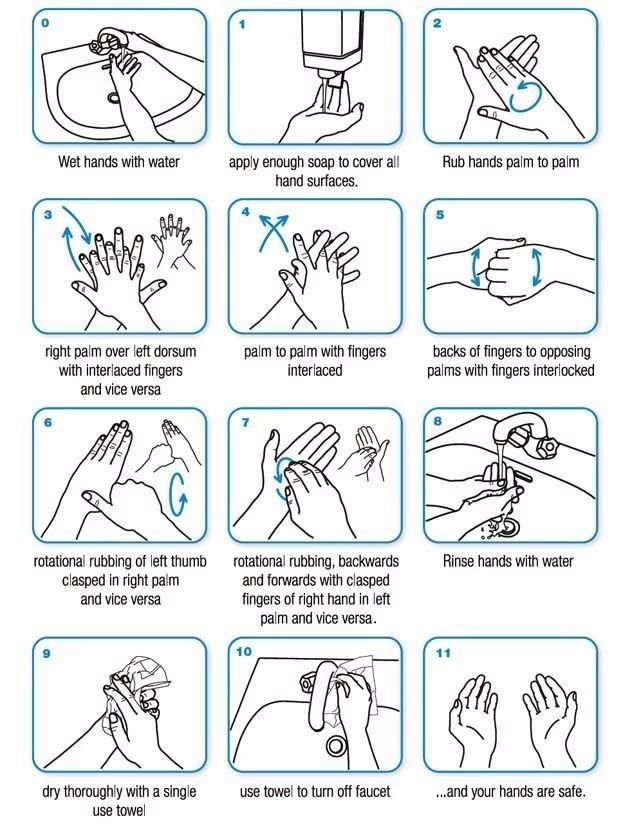 0

Wet hands with water

1

apply enough soap to cover all hand surfaces.

2

Rub hands palm to palm

3

right palm over left dorsum with interlaced fingers and vice versa

4

palm to palm with fingers interlaced

5

backs of fingers to opposing palms with fingers interlocked

6

rotational rubbing of left thumb clasped in right palm and vice versa

7

rotational rubbing, backwards and forwards with clasped fingers of right hand in left palm and vice versa.

8

Rinse hands with water

9

dry thoroughly with a single use towel

10

use towel to turn off faucet

11

...and your hands are safe.